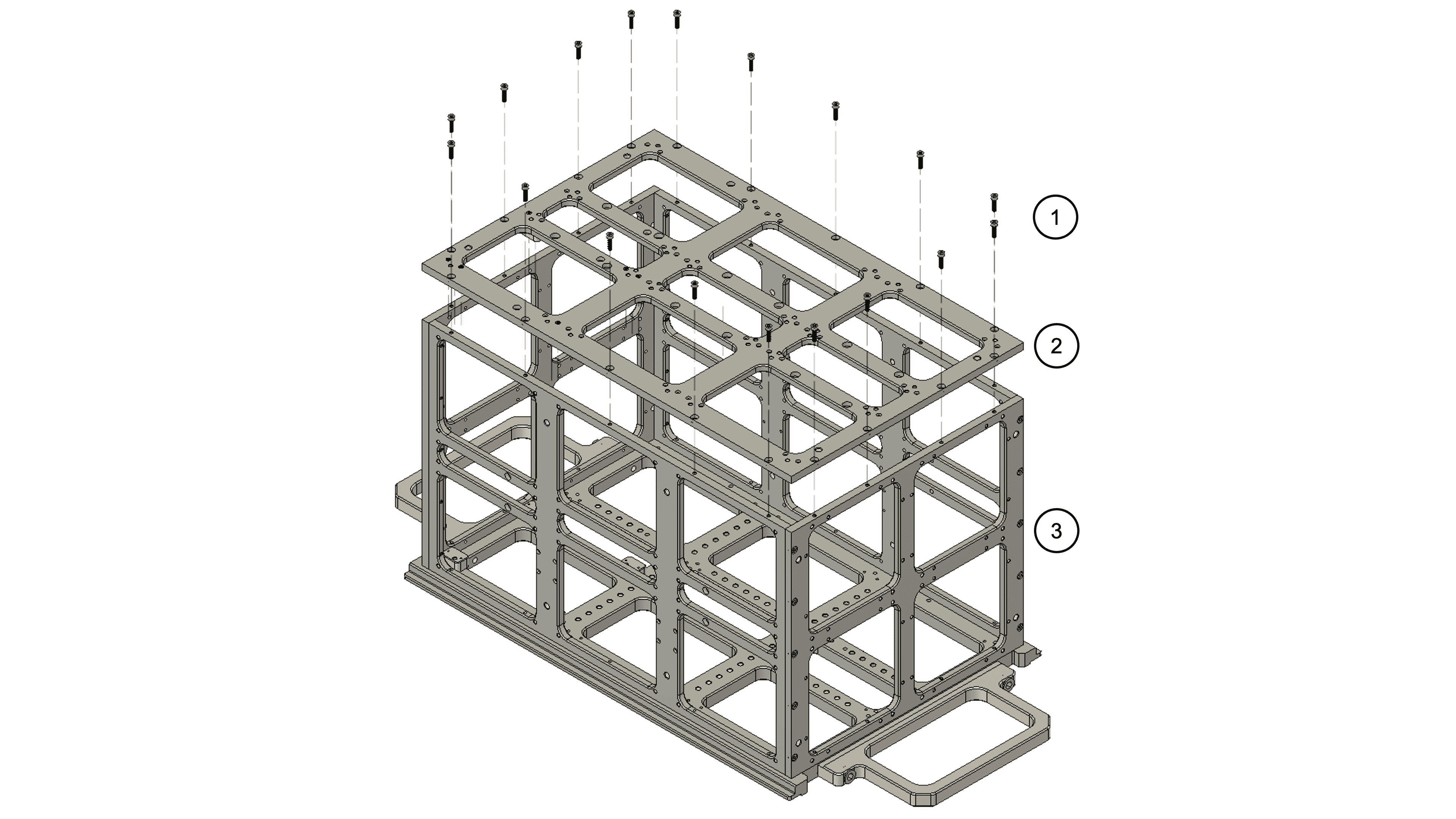 1

2

3