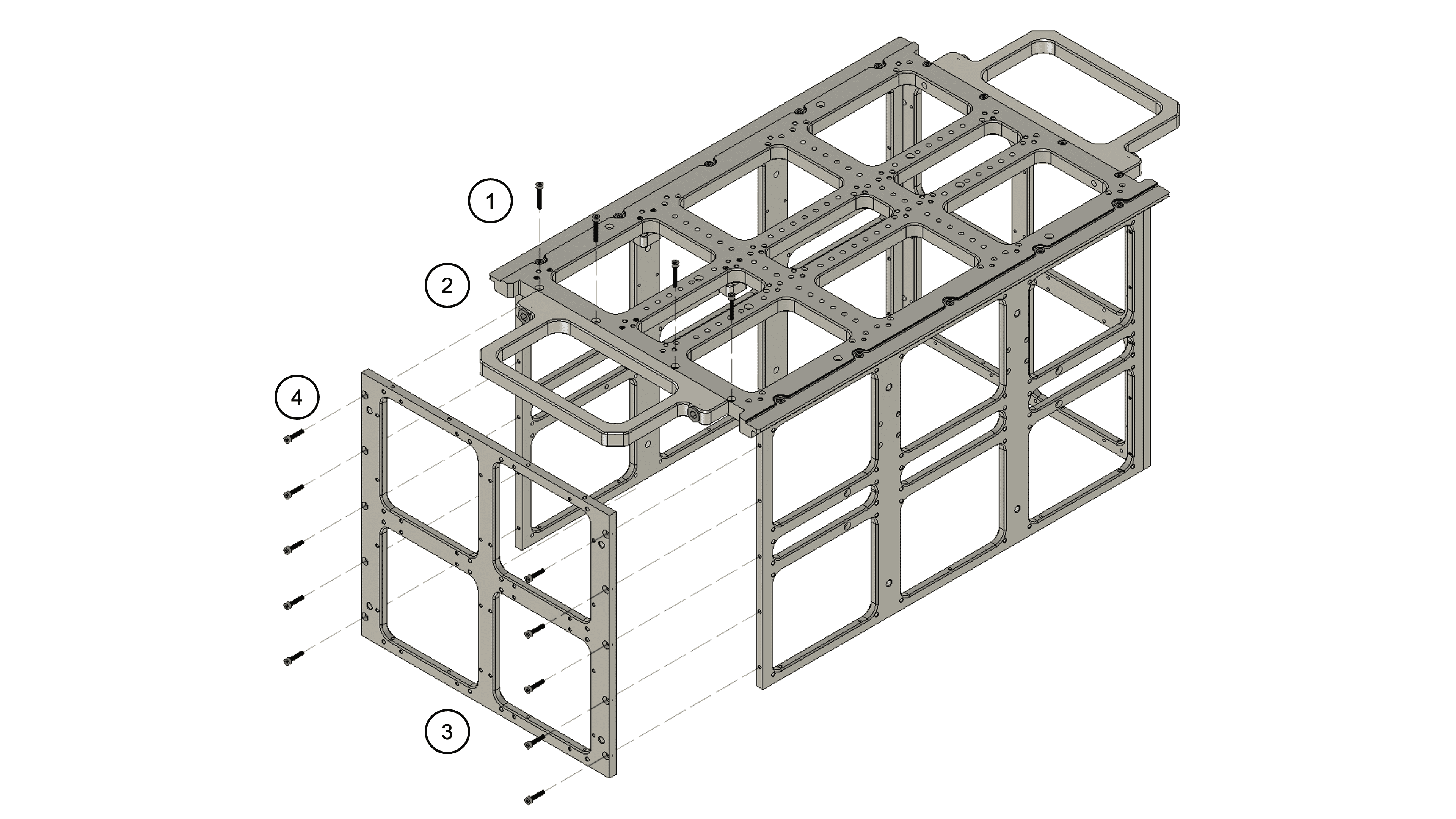 1
2
4
3