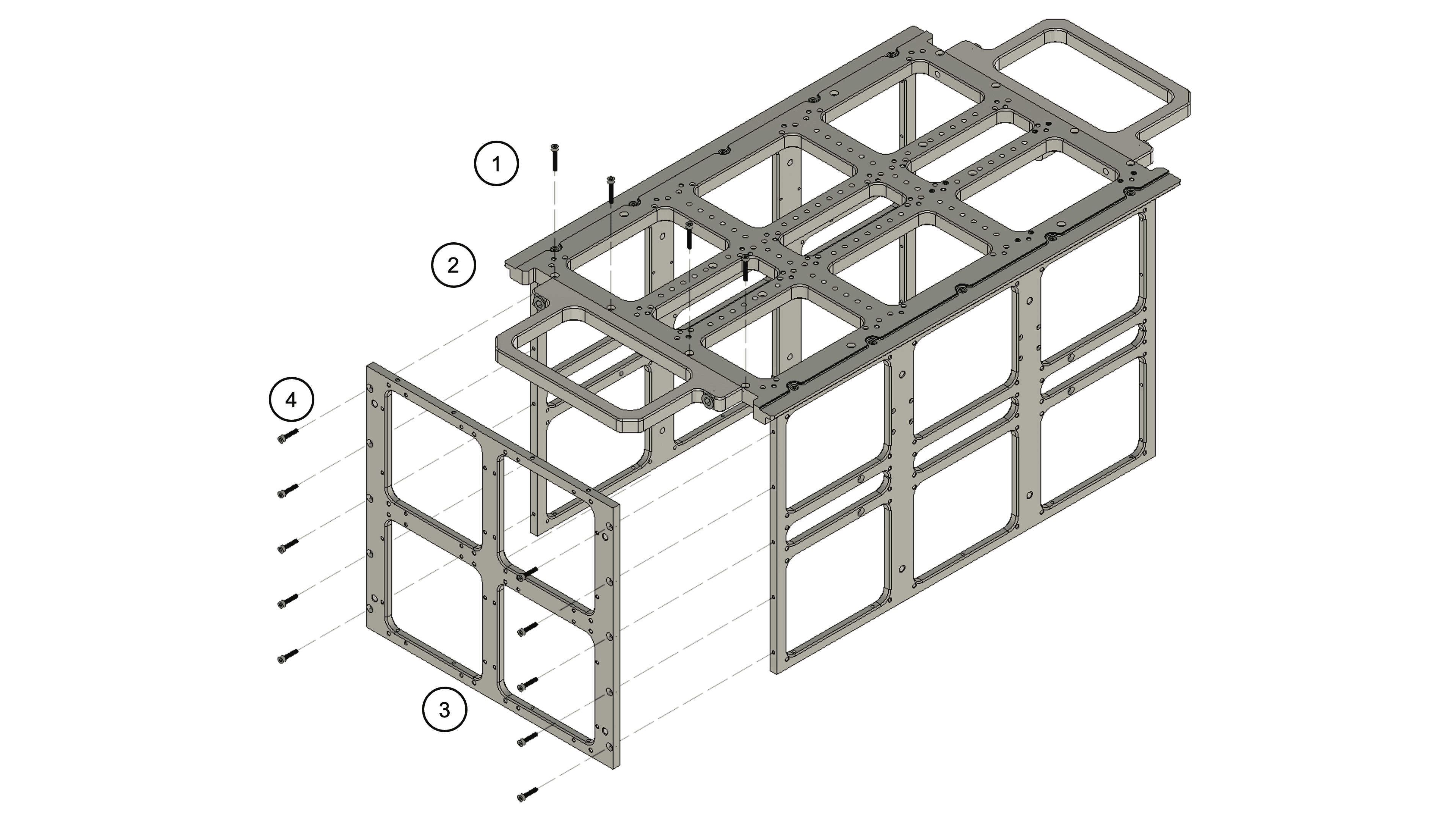 1
2
4
3