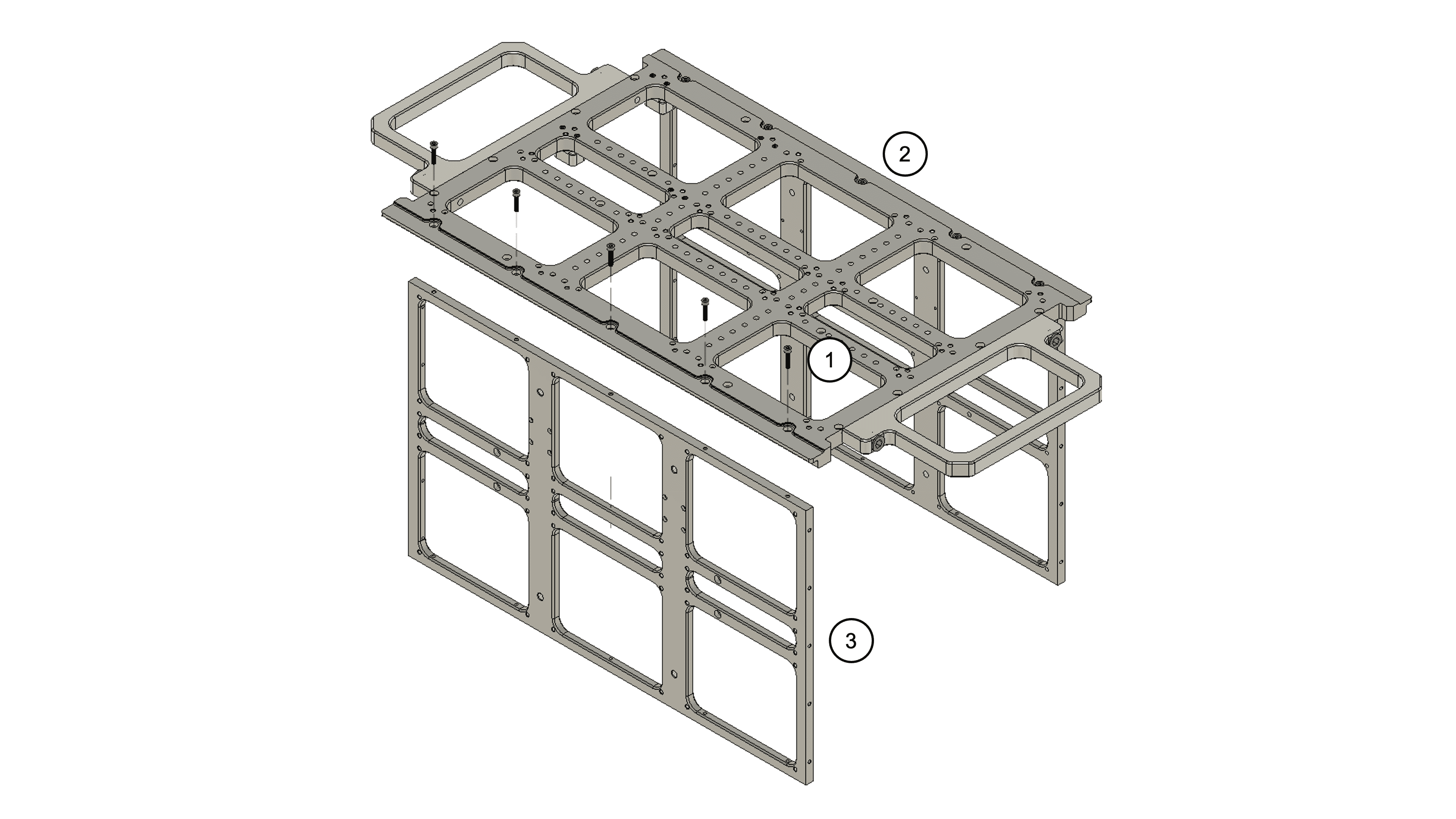 2

1

3