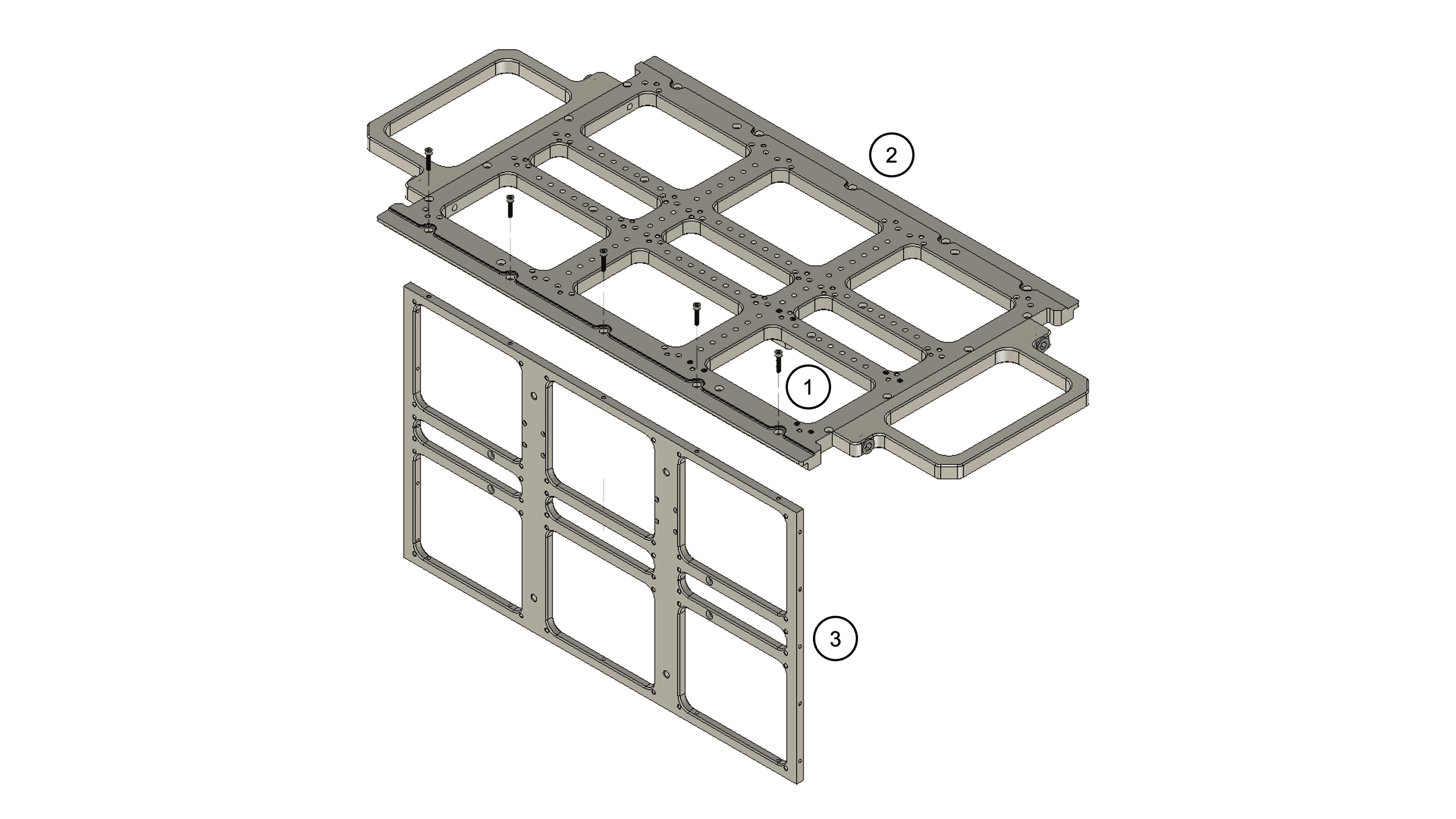 2

1

3