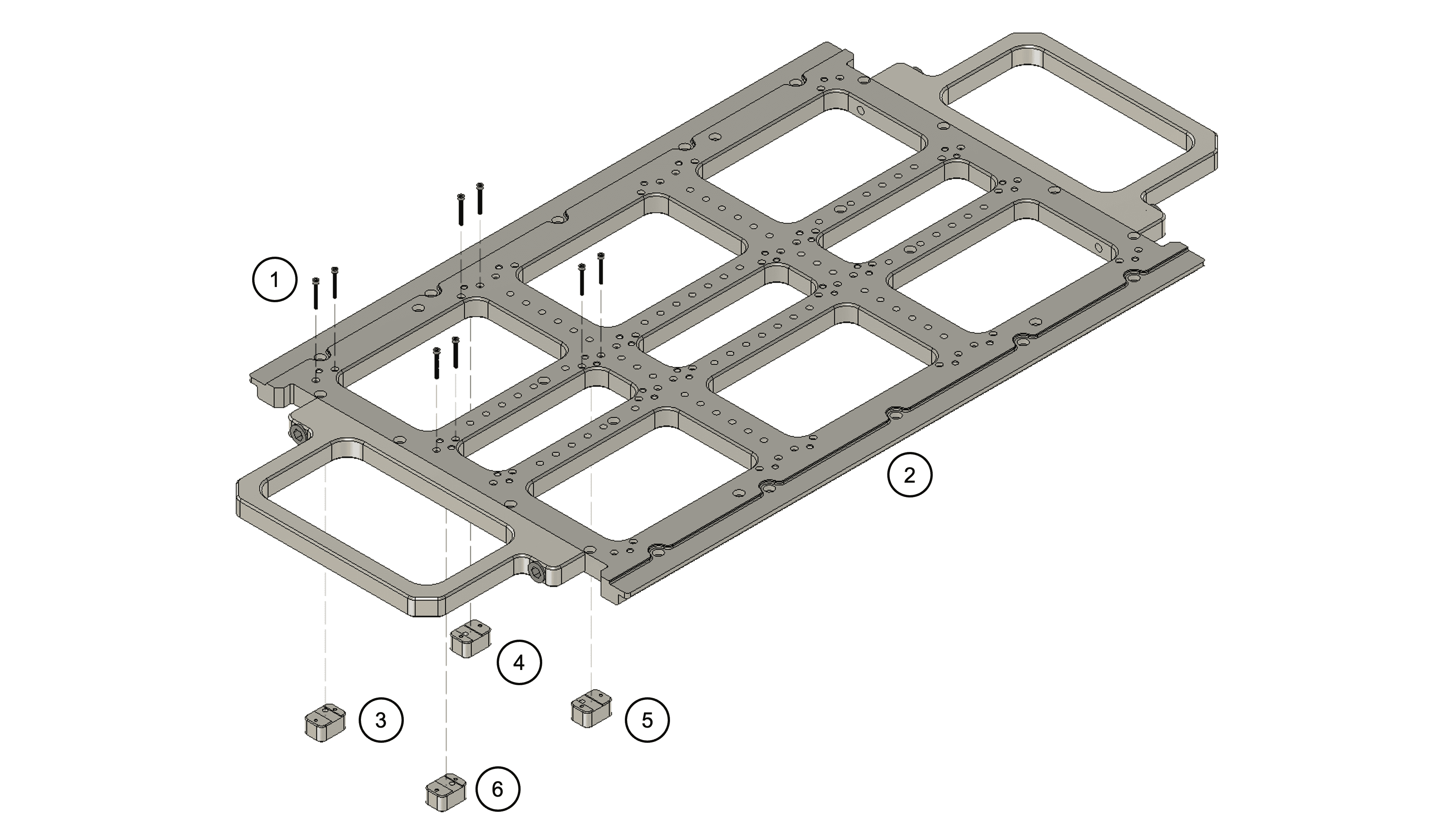 1
2
4
3
5
6